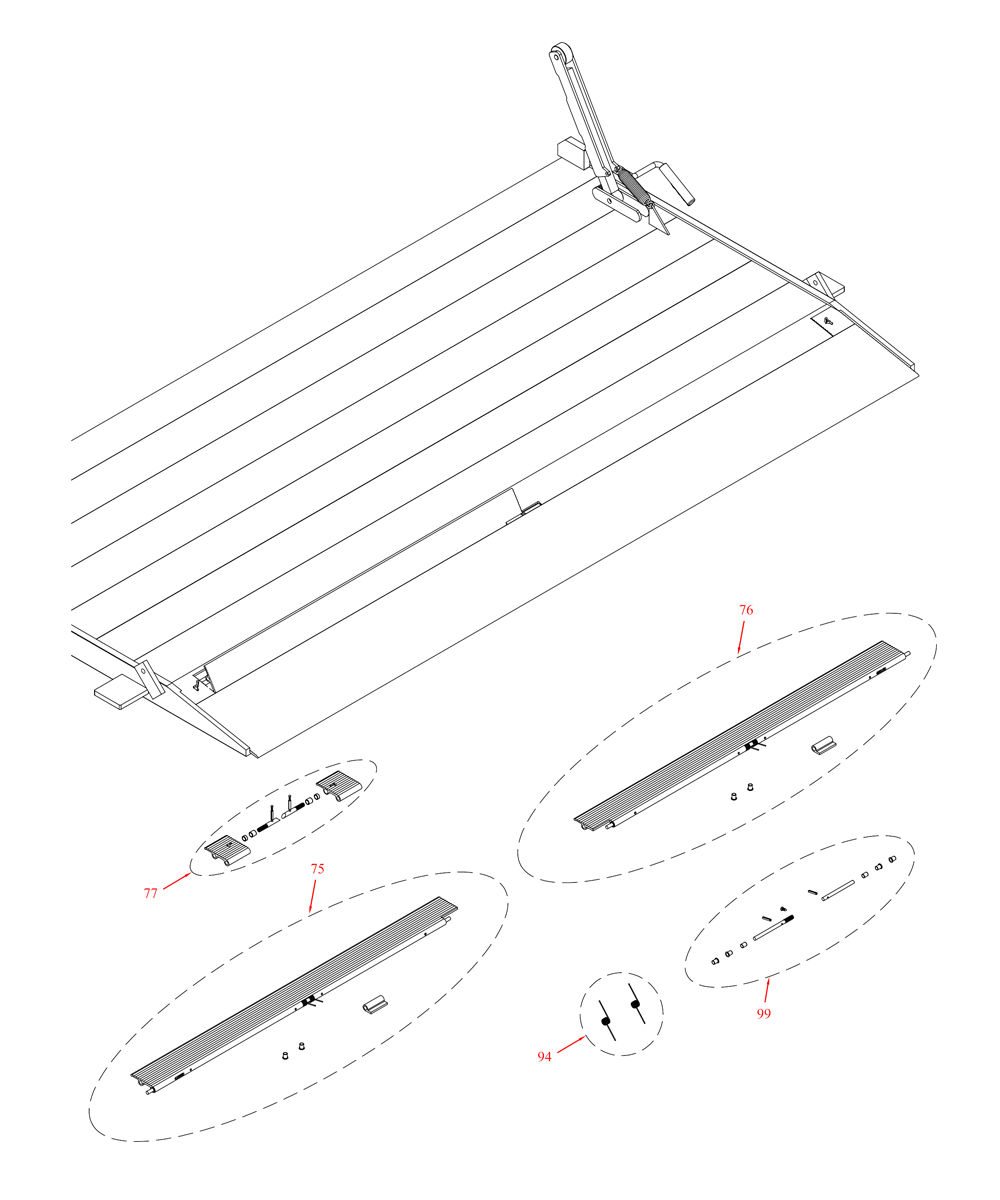 76

77

75

99

94